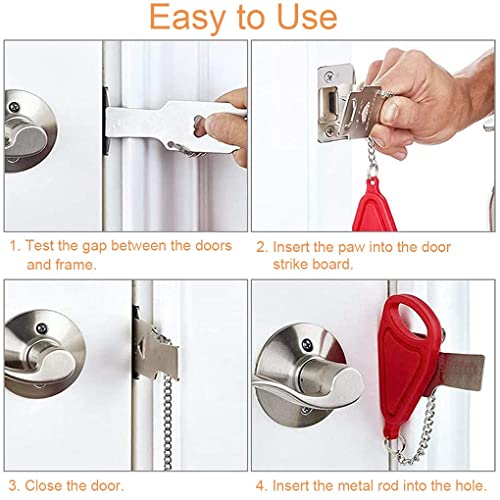 Easy to Use

1. Test the gap between the doors and frame.

2. Insert the paw into the door strike board.

3. Close the door.

4. Insert the metal rod into the hole.