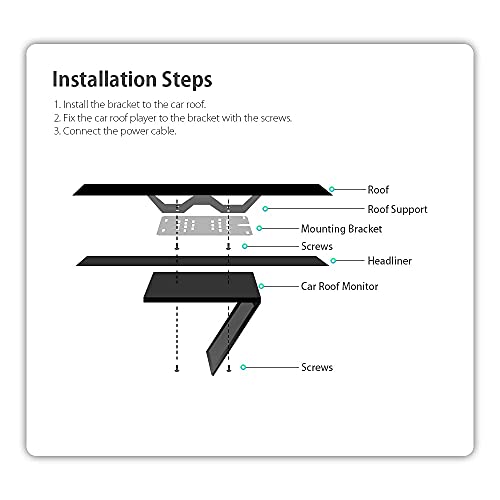 Installation Steps

1. Install the bracket to the car roof.
2. Fix the car roof player to the bracket with the screws.
3. Connect the power cable.

Roof
Roof Support
Mounting Bracket
Screws
Headliner
Car Roof Monitor
Screws