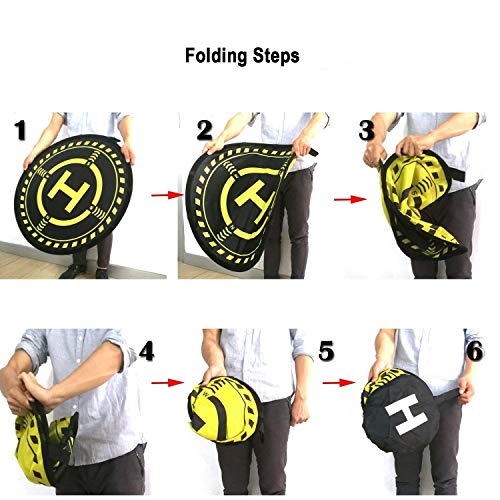 Folding Steps

1

H

2

H

3

4

5

6

H