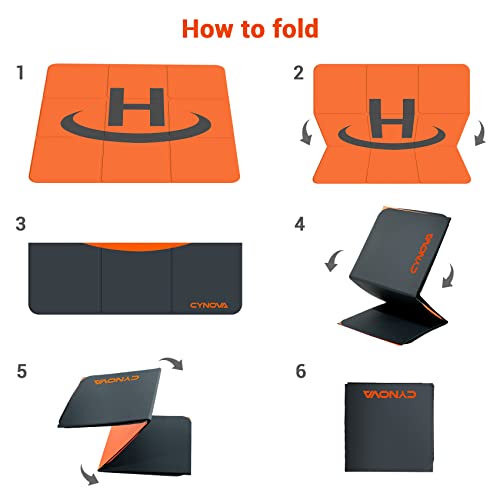 How to fold

1

H

2

H

3

CYNOVA

4

CYNOVA

5

CYNOVA

6

CYNOVA