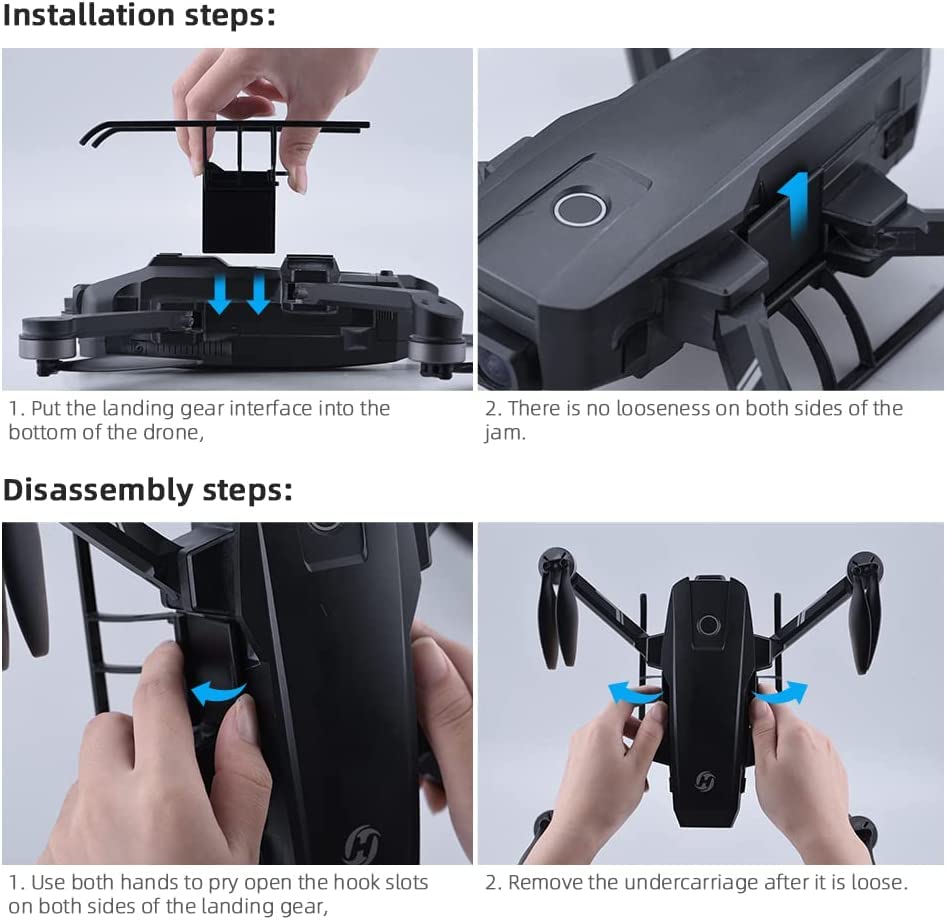 Installation steps:

1. Put the landing gear interface into the bottom of the drone,

2. There is no looseness on both sides of the jam.

Disassembly steps:

1. Use both hands to pry open the hook slots on both sides of the landing gear,

2. Remove the undercarriage after it is loose.