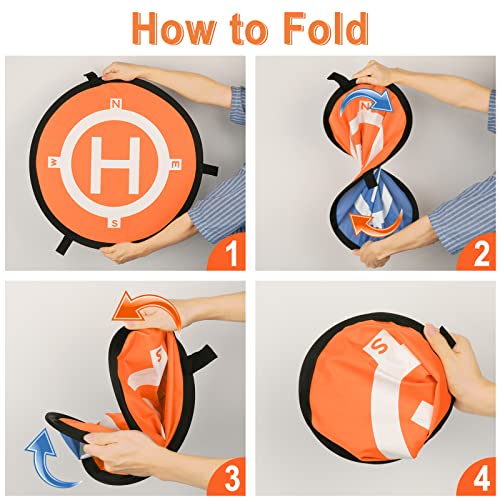 How to Fold

N
W
H
E
S
1

N
2

S
3

S
4