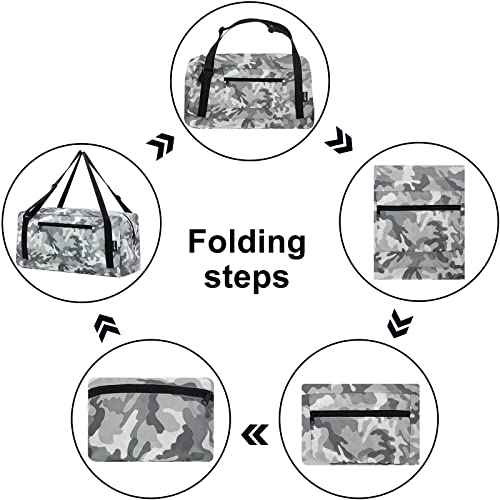 Folding steps