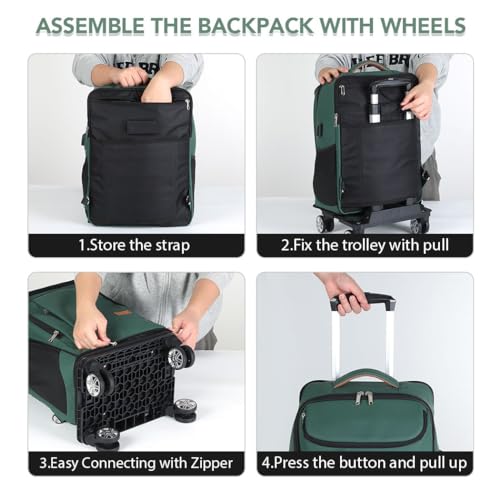 ASSEMBLE THE BACKPACK WITH WHEELS

1.Store the strap

2.Fix the trolley with pull

3.Easy Connecting with Zipper

4.Press the button and pull up