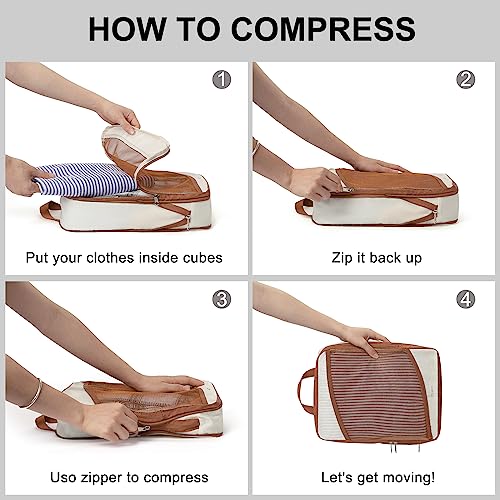 HOW TO COMPRESS

1

Put your clothes inside cubes

2

Zip it back up

3

Uso zipper to compress

4

Let's get moving!