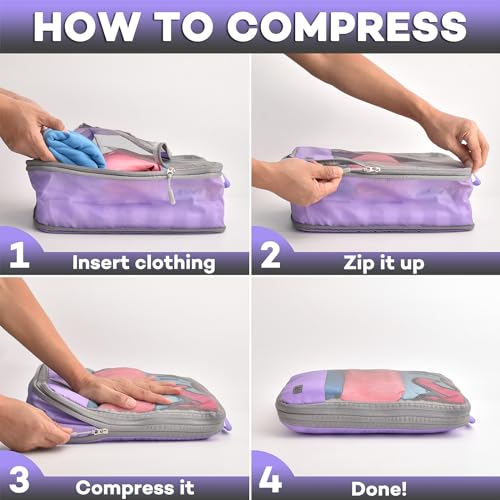 HOW TO COMPRESS

1 Insert clothing

2 Zip it up

3 Compress it

4 Done!