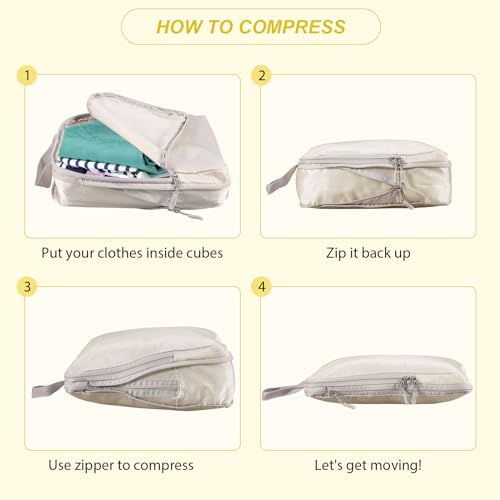 HOW TO COMPRESS

1

Put your clothes inside cubes

2

Zip it back up

3

Use zipper to compress

4

Let's get moving!