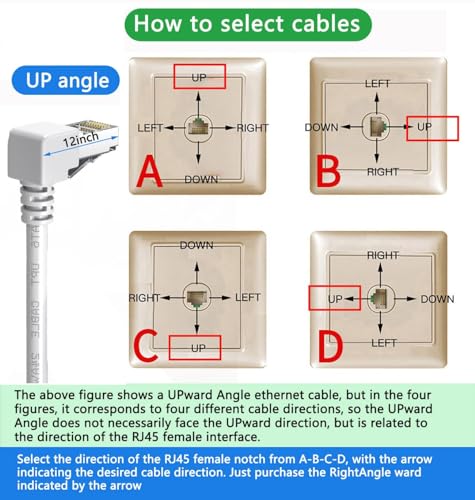 How to select cables

UP angle

12inch

UP
LEFT
RIGHT
DOWN
A

LEFT
DOWN
UP
RIGHT
B

DOWN
RIGHT
LEFT
UP
C

RIGHT
UP
DOWN
LEFT
D

The above figure shows a UPward Angle ethernet cable, but in the four figures, it corresponds to four different cable directions, so the UPward Angle does not necessarily face the UPward direction, but is related to the direction of the RJ45 female interface.

Select the direction of the RJ45 female notch from A-B-C-D, with the arrow indicating the desired cable direction. Just purchase the RightAngle ward indicated by the arrow