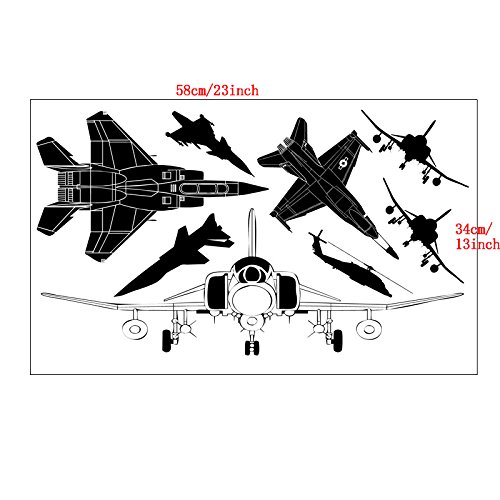 58cm/23inch

34cm/
13inch