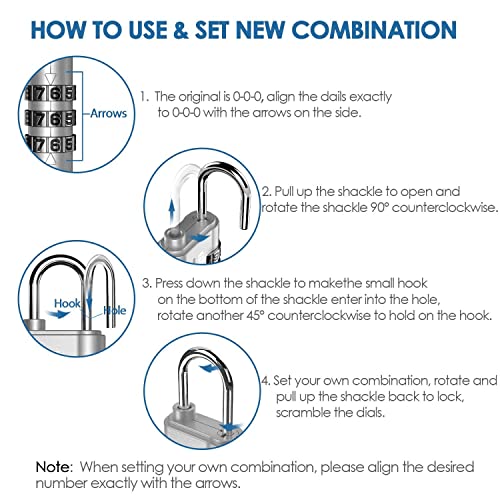 HOW TO USE & SET NEW COMBINATION

8765
8765
8765

Arrows

1. The original is 0-0-0, align the dails exactly to 0-0-0 with the arrows on the side.

2. Pull up the shackle to open and rotate the shackle 90° counterclockwise.

Hook

Hole

3. Press down the shackle to makethe small hook on the bottom of the shackle enter into the hole, rotate another 45° counterclockwise to hold on the hook.

4. Set your own combination, rotate and pull up the shackle back to lock, scramble the dials.

Note: When setting your own combination, please align the desired number exactly with the arrows.