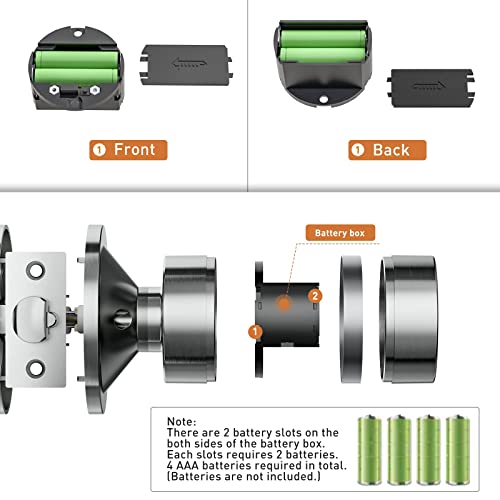 1 Front

1 Back

Battery box

2

1

Note:
There are 2 battery slots on the both sides of the battery box.
Each slots requires 2 batteries.
4 AAA batteries required in total.
(Batteries are not included.)