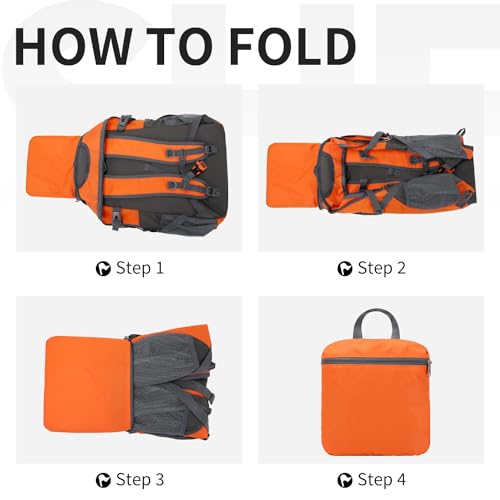 HOW TO FOLD

Step 1

Step 2

Step 3

Step 4