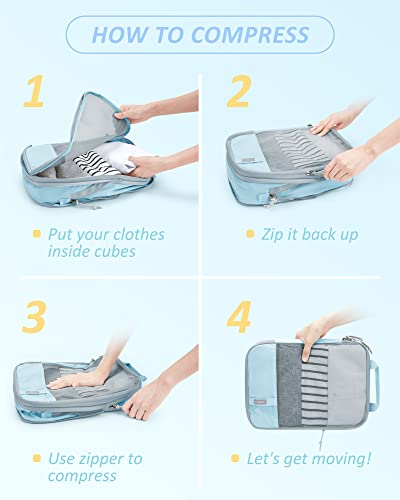 HOW TO COMPRESS

1

Put your clothes inside cubes

2

Zip it back up

3

Use zipper to compress

4

Let's get moving!