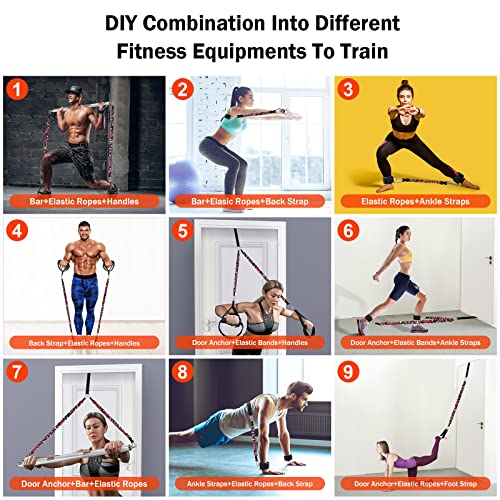 DIY Combination Into Different Fitness Equipments To Train

1
Bar+Elastic Ropes+Handles

2
Bar+Elasic Ropes+Back Strap

3
Elastic Ropes+Ankle Straps

4
Back Strap+Elastic Ropes+Handles

5
Door Anchor+Elastic Bands+Handles

6
Door Anchor+Elastic Bands+Ankle Straps

7
Door Anchor+Bar+Elastic Ropes

8
Ankle Straps+Elastic Ropes+Back Strap

9
Door Anchor+Elastic Ropes+Foot Strap