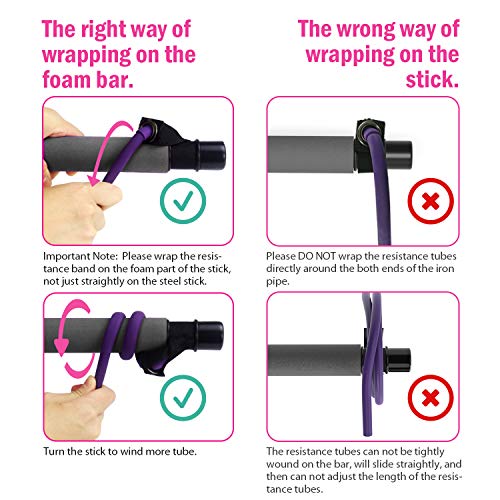 The right way of wrapping on the foam bar.

Important Note: Please wrap the resistance band on the foam part of the stick, not just straightly on the steel stick.

Turn the stick to wind more tube.

The wrong way of wrapping on the stick.

Please DO NOT wrap the resistance tubes directly around the both ends of the iron pipe.

The resistance tubes can not be tightly wound on the bar, will slide straightly, and then can not adjust the length of the resistance tubes.