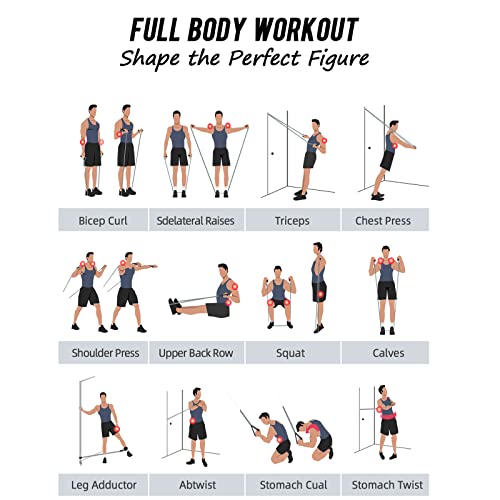 FULL BODY WORKOUT
Shape the Perfect Figure

Bicep Curl
Sdelateral Raises
Triceps
Chest Press

Shoulder Press
Upper Back Row
Squat
Calves

Leg Adductor
Abtwist
Stomach Cual
Stomach Twist