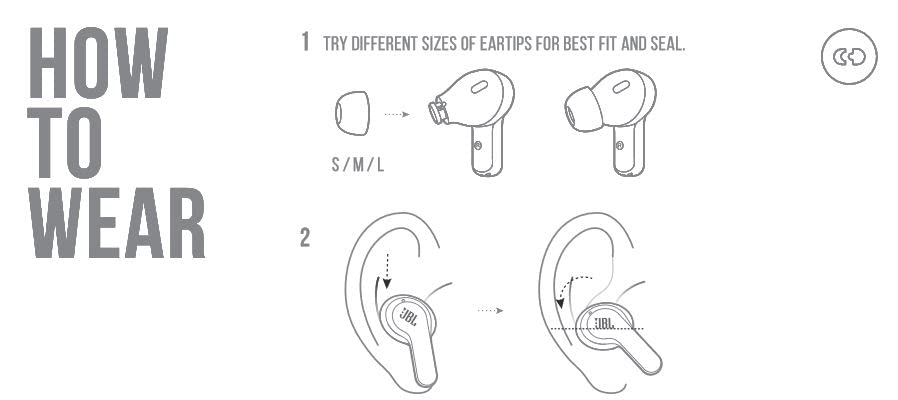 HOW TO WEAR

1 TRY DIFFERENT SIZES OF EARTIPS FOR BEST FIT AND SEAL.

S / M / L

2

JBL

JBL