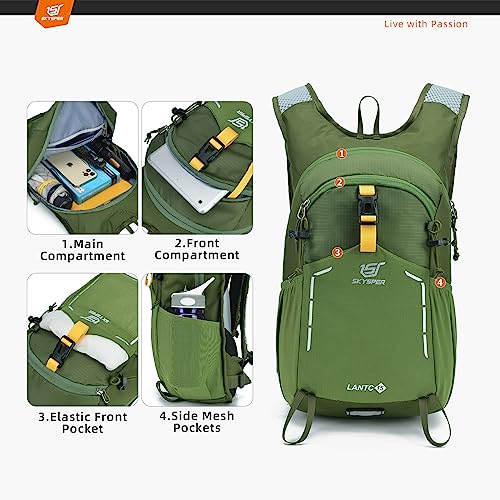 SKYSPER

Live with Passion

1.Main Compartment

2.Front Compartment

3.Elastic Front Pocket

4.Side Mesh Pockets

1

2

3

4

SKYSPER

LANTC 15