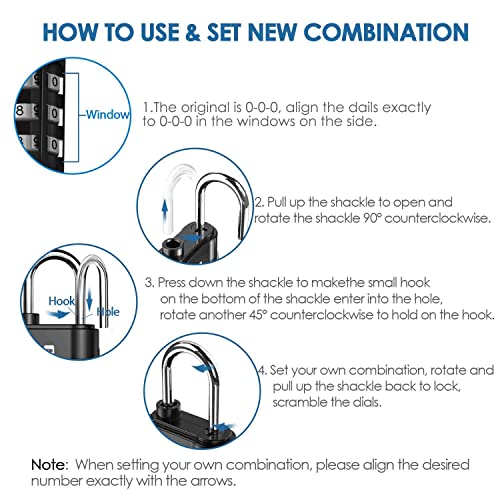 HOW TO USE & SET NEW COMBINATION

0
8 0
0
Window

1.The original is 0-0-0, align the dails exactly to 0-0-0 in the windows on the side.

2. Pull up the shackle to open and rotate the shackle 90° counterclockwise.

Hook
Hole

3. Press down the shackle to makethe small hook on the bottom of the shackle enter into the hole, rotate another 45° counterclockwise to hold on the hook.

4. Set your own combination, rotate and pull up the shackle back to lock, scramble the dials.

Note: When setting your own combination, please align the desired number exactly with the arrows.