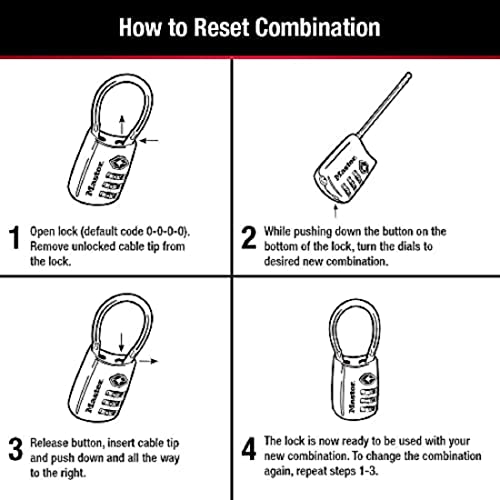 How to Reset Combination

Master

1 Open lock (default code 0-0-0-0). Remove unlocked cable tip from the lock.

Master

2 While pushing down the button on the bottom of the lock, turn the dials to desired new combination.

Master

3 Release button, insert cable tip and push down and all the way to the right.

Master

4 The lock is now ready to be used with your new combination. To change the combination again, repeat steps 1-3.