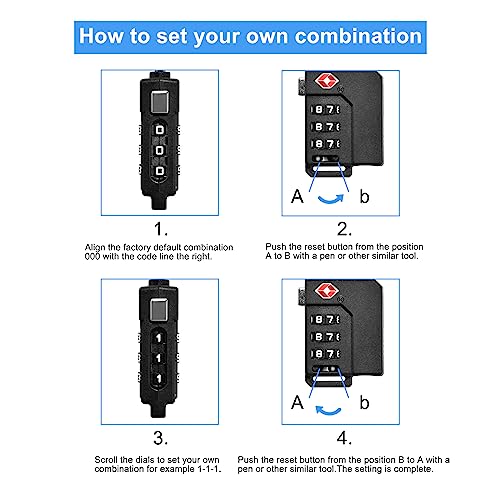 How to set your own combination

0
0
0

1.

Align the factory default combination 000 with the code line the right.

8 7
8 7
8 7

A b

2.

Push the reset button from the position A to B with a pen or other similar tool.

1
1
1

3.

Scroll the dials to set your own combination for example 1-1-1.

8 7
8 7
8 7

A b

4.

Push the reset button from the position B to A with a pen or other similar tool.The setting is complete.