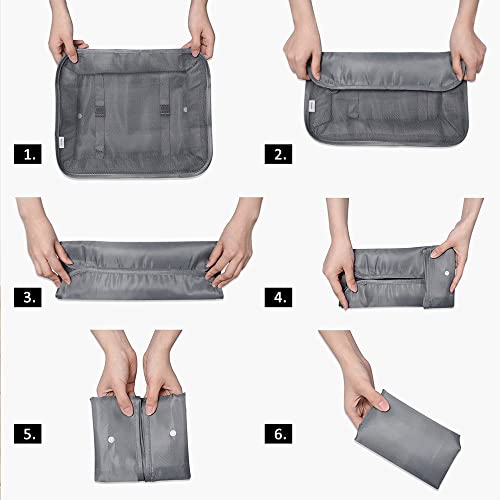 1.

2.

3.

4.

5.

6.