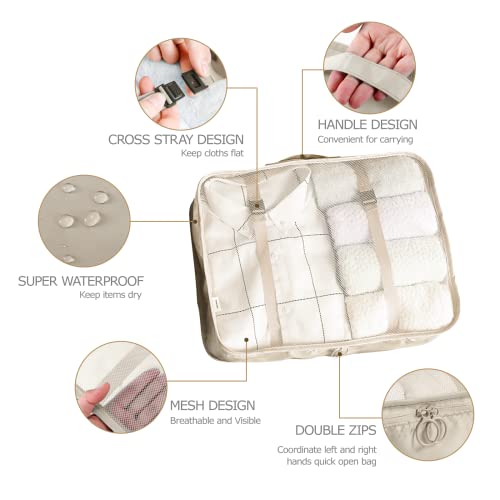 CROSS STRAY DESIGN
Keep cloths flat

HANDLE DESIGN
Convenient for carrying

SUPER WATERPROOF
Keep items dry

MESH DESIGN
Breathable and Visible

DOUBLE ZIPS
Coordinate left and right hands quick open bag