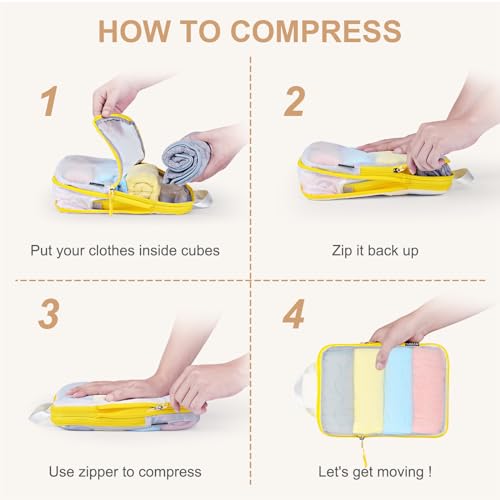 HOW TO COMPRESS

1

Put your clothes inside cubes

2

Zip it back up

3

Use zipper to compress

4

Let's get moving !