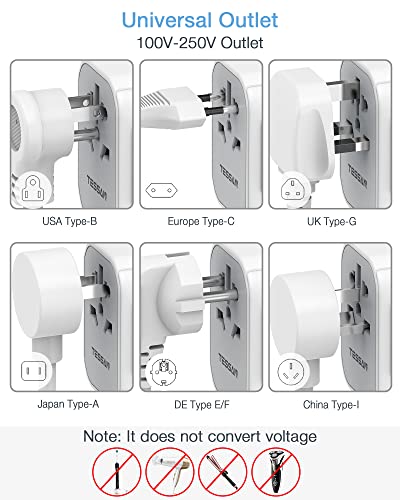 Universal Outlet
100V-250V Outlet

TESSAN

USA Type-B

TESSAN

Europe Type-C

TESSAN

UK Type-G

TESSAN

Japan Type-A

TESSAN

DE Type E/F

TESSAN

China Type-I

Note: It does not convert voltage