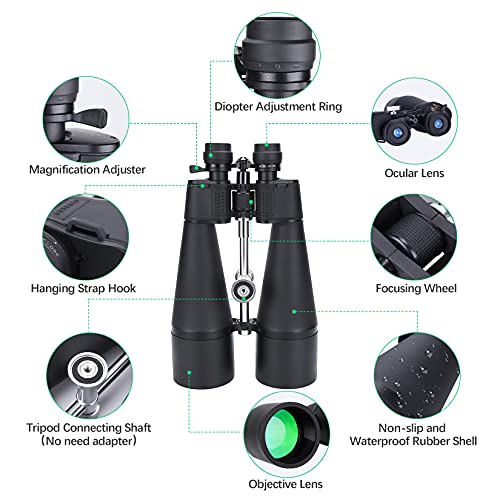 Diopter Adjustment Ring

Magnification Adjuster

Ocular Lens

Hanging Strap Hook

Focusing Wheel

Tripod Connecting Shaft
(No need adapter)

Non-slip and
Waterproof Rubber Shell

Objective Lens