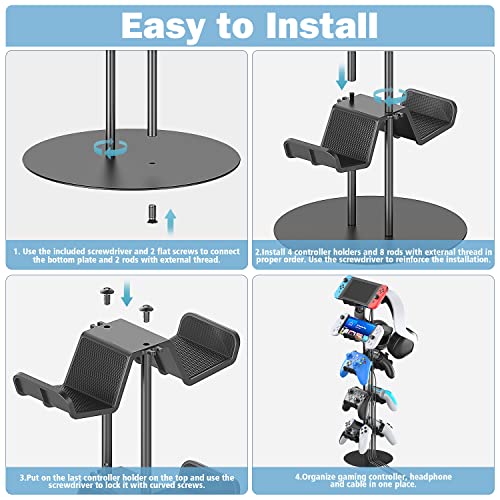 Easy to Install

1. Use the included screwdriver and 2 flat screws to connect the bottom plate and 2 rods with external thread.

2.Install 4 controller holders and 8 rods with external thread in proper order. Use the screwdriver to reinforce the installation.

3.Put on the last controller holder on the top and use the screwdriver to lock it with curved screws.

4.Organize gaming controller, headphone and cable in one place.