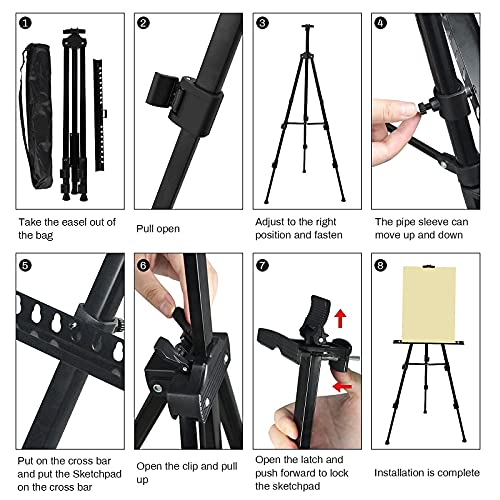 1
Take the easel out of the bag

2
Pull open

3
Adjust to the right position and fasten

4
The pipe sleeve can move up and down

5
Put on the cross bar and put the Sketchpad on the cross bar

6
Open the clip and pull up

7
Open the latch and push forward to lock the sketchpad

8
Installation is complete