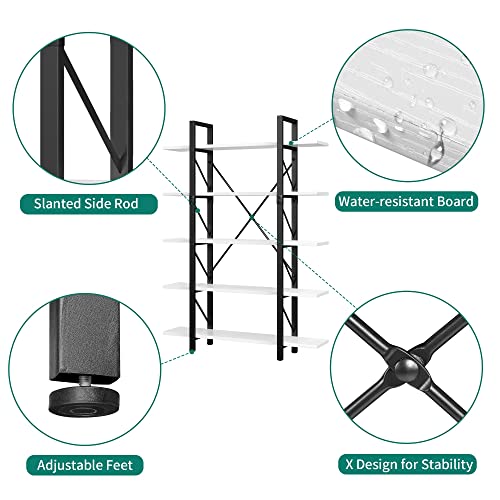 Slanted Side Rod

Water-resistant Board

Adjustable Feet

X Design for Stability