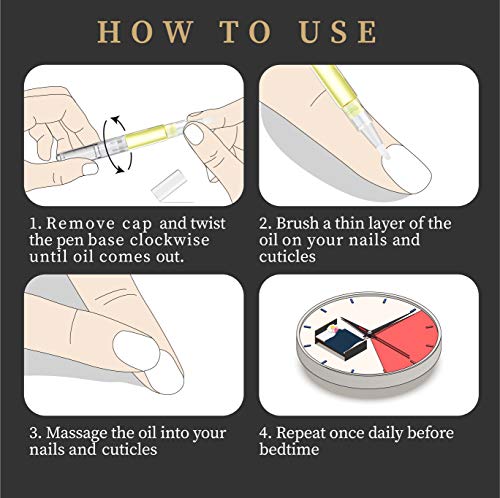 HOW TO USE

1. Remove cap and twist the pen base clockwise until oil comes out.

2. Brush a thin layer of the oil on your nails and cuticles

3. Massage the oil into your nails and cuticles

4. Repeat once daily before bedtime