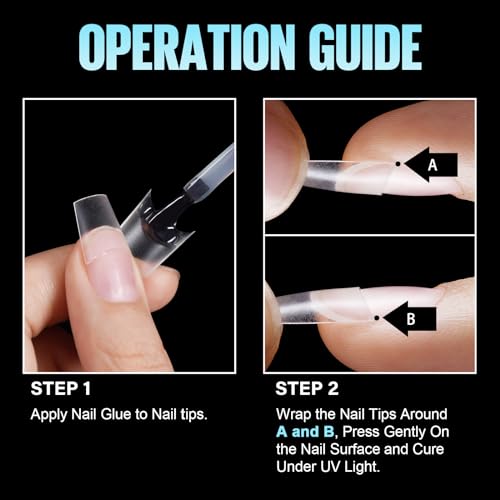 OPERATION GUIDE

A

B

STEP 1

Apply Nail Glue to Nail tips.

STEP 2

Wrap the Nail Tips Around A and B, Press Gently On the Nail Surface and Cure Under UV Light.