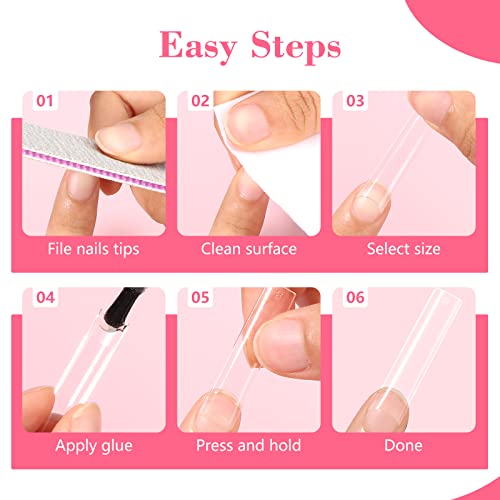 Easy Steps

01
File nails tips

02
Clean surface

03
Select size

04
Apply glue

05
Press and hold

06
Done