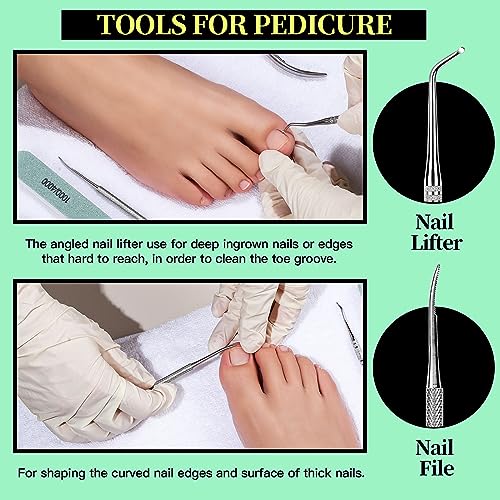 TOOLS FOR PEDICURE

1000/4000

Nail Lifter

The angled nail lifter use for deep ingrown nails or edges that hard to reach, in order to clean the toe groove.

Nail File

For shaping the curved nail edges and surface of thick nails.