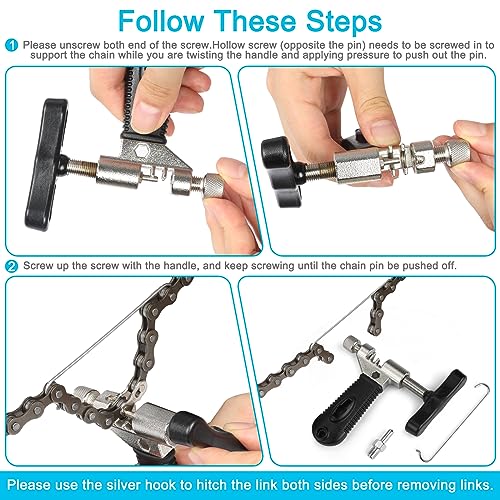 Follow These Steps

1 Please unscrew both end of the screw.Hollow screw (opposite the pin) needs to be screwed in to support the chain while you are twisting the handle and applying pressure to push out the pin.

2 Screw up the screw with the handle, and keep screwing until the chain pin be pushed off.

Please use the silver hook to hitch the link both sides before removing links.