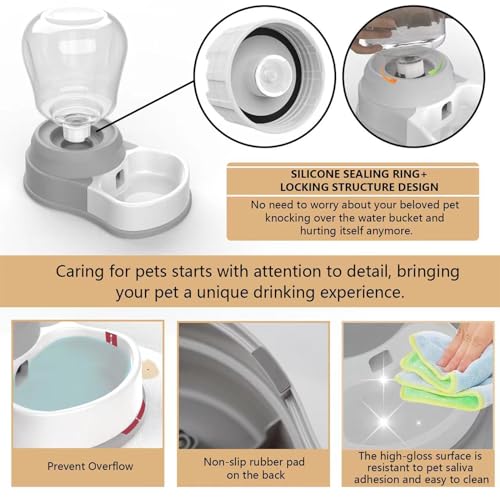 SILICONE SEALING RING+
LOCKING STRUCTURE DESIGN

No need to worry about your beloved pet knocking over the water bucket and hurting itself anymore.

Caring for pets starts with attention to detail, bringing your pet a unique drinking experience.

Prevent Overflow

Non-slip rubber pad on the back

The high-gloss surface is resistant to pet saliva adhesion and easy to clean