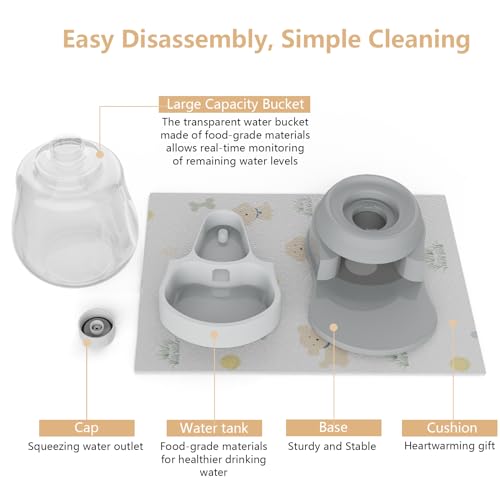 Easy Disassembly, Simple Cleaning

Large Capacity Bucket

The transparent water bucket made of food-grade materials allows real-time monitoring of remaining water levels

Cap

Squeezing water outlet

Water tank

Food-grade materials for healthier drinking water

Base

Sturdy and Stable

Cushion

Heartwarming gift