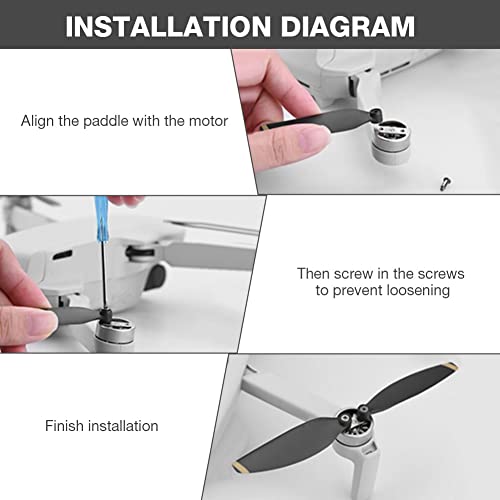 INSTALLATION DIAGRAM

Align the paddle with the motor

Then screw in the screws to prevent loosening

Finish installation