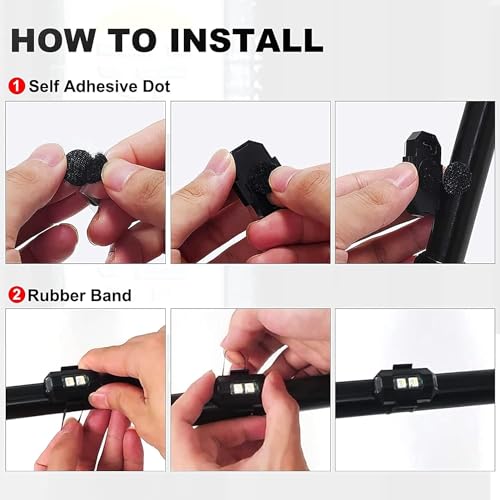 HOW TO INSTALL

1 Self Adhesive Dot

2 Rubber Band