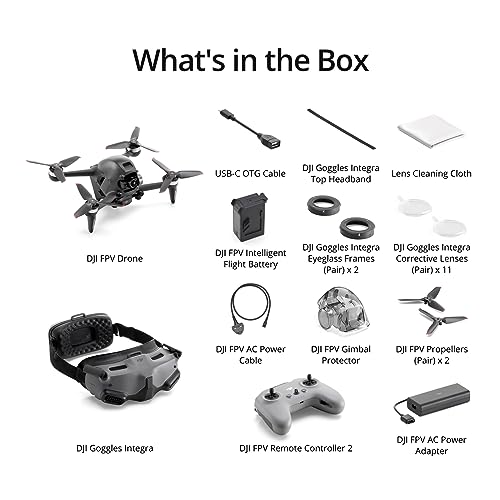 What's in the Box

USB-C OTG Cable

DJI Goggles Integra Top Headband

Lens Cleaning Cloth

DJI FPV Drone

DJI FPV Intelligent Flight Battery

DJI Goggles Integra Eyeglass Frames (Pair) x 2

DJI Goggles Integra Corrective Lenses (Pair) x 11

DJI FPV AC Power Cable

DJI FPV Gimbal Protector

DJI FPV Propellers (Pair) x 2

DJI Goggles Integra

DJI FPV Remote Controller 2

DJI FPV AC Power Adapter