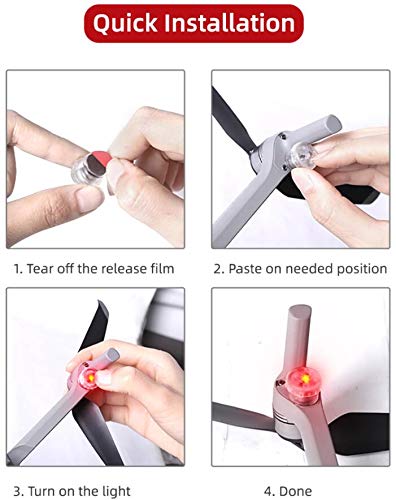 Quick Installation

1. Tear off the release film

2. Paste on needed position

3. Turn on the light

4. Done