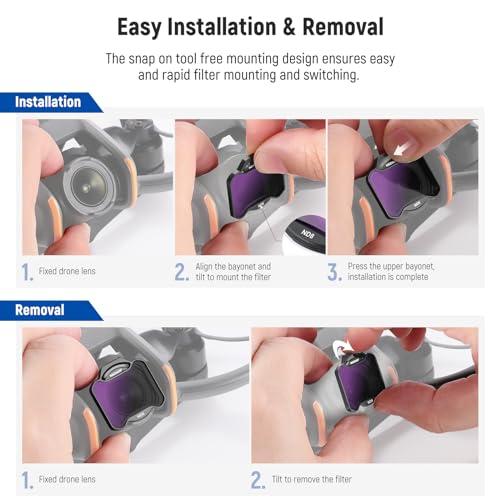 Easy Installation & Removal

The snap on tool free mounting design ensures easy and rapid filter mounting and switching.

Installation

ND8

1. Fixed drone lens

2. Align the bayonet and tilt to mount the filter

3. Press the upper bayonet, installation is complete

Removal

1. Fixed drone lens

2. Tilt to remove the filter