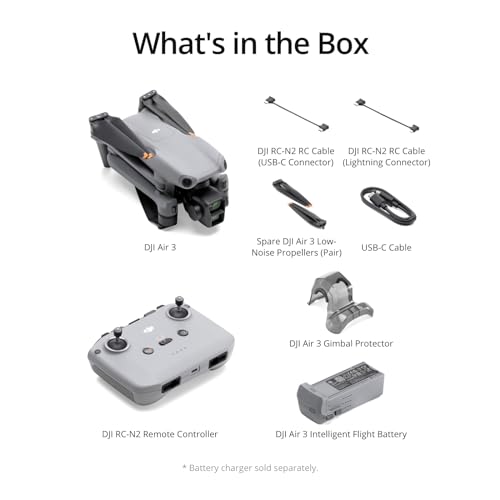 What's in the Box

DJI RC-N2 RC Cable (USB-C Connector)

DJI RC-N2 RC Cable (Lightning Connector)

DJI Air 3

Spare DJI Air 3 Low-Noise Propellers (Pair)

USB-C Cable

DJI Air 3 Gimbal Protector

DJI RC-N2 Remote Controller

DJI Air 3 Intelligent Flight Battery

* Battery charger sold separately.