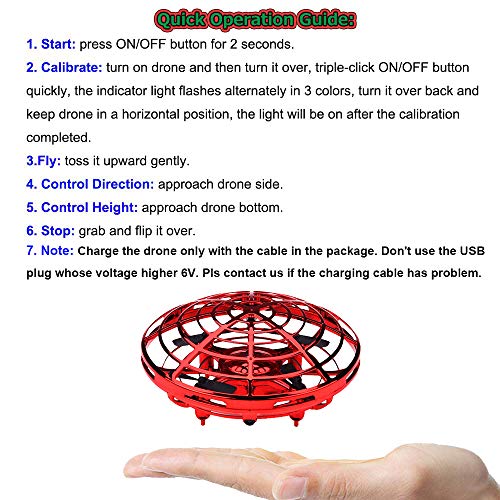 Quick Operation Guide:

1. Start: press ON/OFF button for 2 seconds.

2. Calibrate: turn on drone and then turn it over, triple-click ON/OFF button quickly, the indicator light flashes alternately in 3 colors, turn it over back and keep drone in a horizontal position, the light will be on after the calibration completed.

3.Fly: toss it upward gently.

4. Control Direction: approach drone side.

5. Control Height: approach drone bottom.

6. Stop: grab and flip it over.

7. Note: Charge the drone only with the cable in the package. Don't use the USB plug whose voltage higher 6V. Pls contact us if the charging cable has problem.