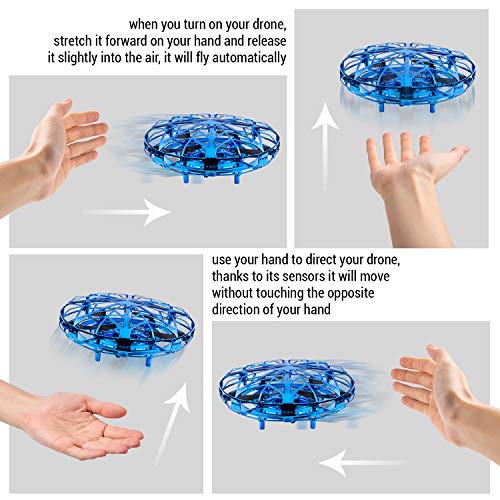 when you turn on your drone, stretch it forward on your hand and release it slightly into the air, it will fly automatically

use your hand to direct your drone, thanks to its sensors it will move without touching the opposite direction of your hand