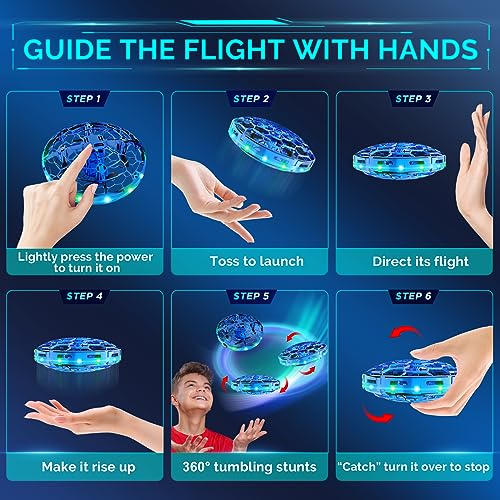 GUIDE THE FLIGHT WITH HANDS

STEP 1

Lightly press the power to turn it on

STEP 2

Toss to launch

STEP 3

Direct its flight

STEP 4

Make it rise up

STEP 5

360° tumbling stunts

STEP 6

"Catch" turn it over to stop