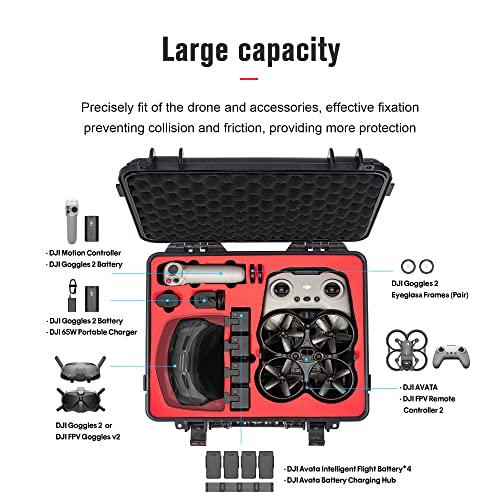 Large capacity

Precisely fit of the drone and accessories, effective fixation preventing collision and friction, providing more protection

· DJI Motion Controller
· DJI Goggles 2 Battery

· DJI Goggles 2 Battery
· DJI 65W Portable Charger

DJI Goggles 2 or
DJI FPV Goggles v2

DJI Goggles 2
Eyeglass Frames (Pair)

· DJI AVATA
· DJI FPV Remote Controller 2

· DJI Avata Intelligent Flight Battery*4
· DJI Avata Battery Charging Hub